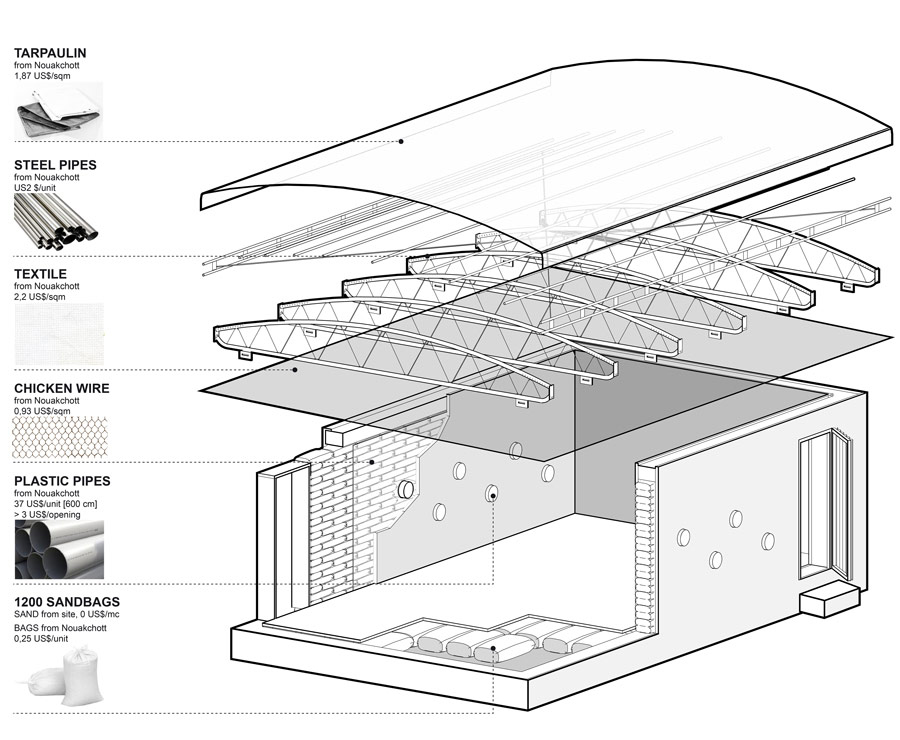 TARPAULIN
from Nouakchott
1,87 US$/sqm

STEEL PIPES
from Nouakchott
US2 $/unit

TEXTILE
from Nouakchott
2,2 US$/sqm

CHICKEN WIRE
from Nouakchott
0,93 US$/sqm

PLASTIC PIPES
from Nouakchott
37 US$/unit [600 cm]
> 3 US$/opening

1200 SANDBAGS
SAND from site, 0 US$/mc
BAGS from Nouakchott
0,25 US$/unit