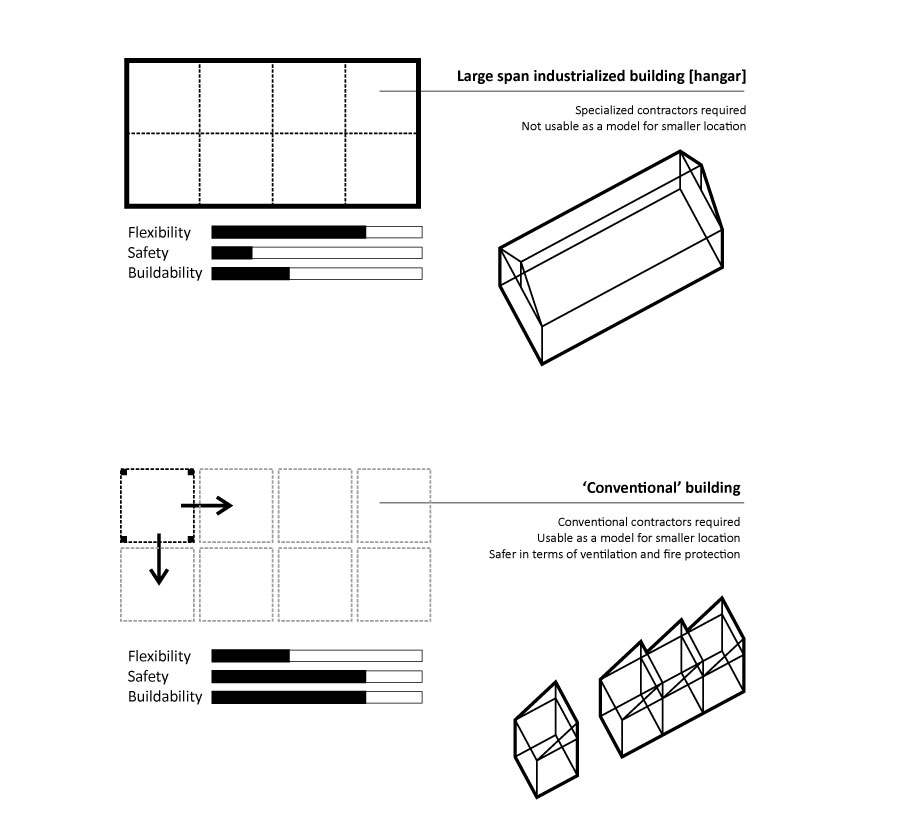 Large span industrialized building [hangar]

Specialized contractors required
Not usable as a model for smaller location

Flexibility
Safety
Buildability

'Conventional' building

Conventional contractors required
Usable as a model for smaller location
Safer in terms of ventilation and fire protection

Flexibility
Safety
Buildability